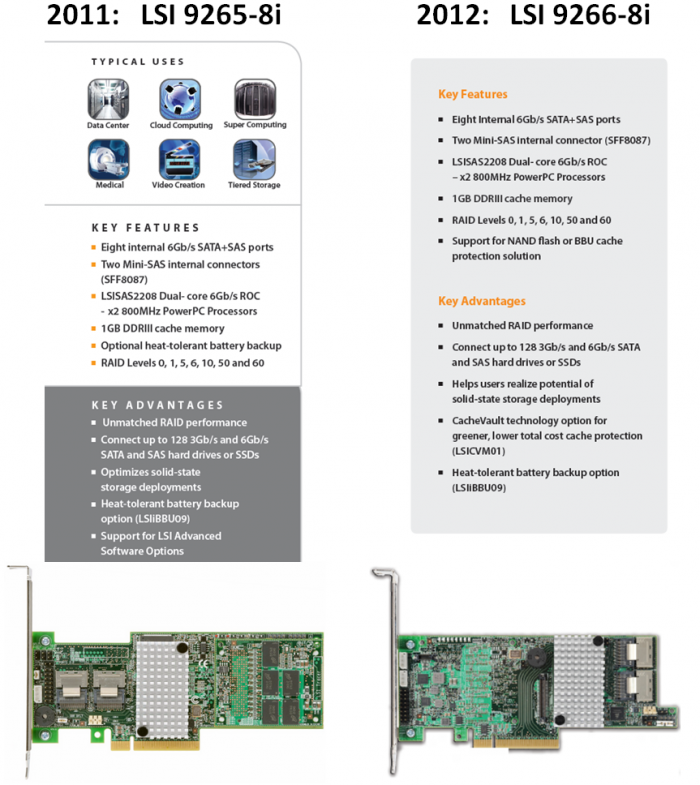 2011: LSI 9265-8i

TYPICAL USES

Data Center
Cloud Computing
Super Computing
Medical
Video Creation
Tiered Storage

KEY FEATURES

- Eight internal 6Gb/s SATA+SAS ports
- Two Mini-SAS internal connectors (SFF8087)
- LSISAS2208 Dual- core 6Gb/s ROC - x2 800MHz PowerPC Processors
- 1GB DDRIII cache memory
- Optional heat-tolerant battery backup
- RAID Levels 0, 1, 5, 6, 10, 50 and 60

KEY ADVANTAGES

- Unmatched RAID performance
- Connect up to 128 3Gb/s and 6Gb/s SATA and SAS hard drives or SSDs
- Optimizes solid-state storage deployments
- Heat-tolerant battery backup option (LSIiBBU09)
- Support for LSI Advanced Software Options

2012: LSI 9266-8i

Key Features

- Eight Internal 6Gb/s SATA+SAS ports
- Two Mini-SAS internal connector (SFF8087)
- LSISAS2208 Dual- core 6Gb/s ROC – x2 800MHz PowerPC Processors
- 1GB DDRIII cache memory
- RAID Levels 0, 1, 5, 6, 10, 50 and 60
- Support for NAND flash or BBU cache protection solution

Key Advantages

- Unmatched RAID performance
- Connect up to 128 3Gb/s and 6Gb/s SATA and SAS hard drives or SSDs
- Helps users realize potential of solid-state storage deployments
- CacheVault technology option for greener, lower total cost cache protection (LSICVM01)
- Heat-tolerant battery backup option (LSIiBBU09)